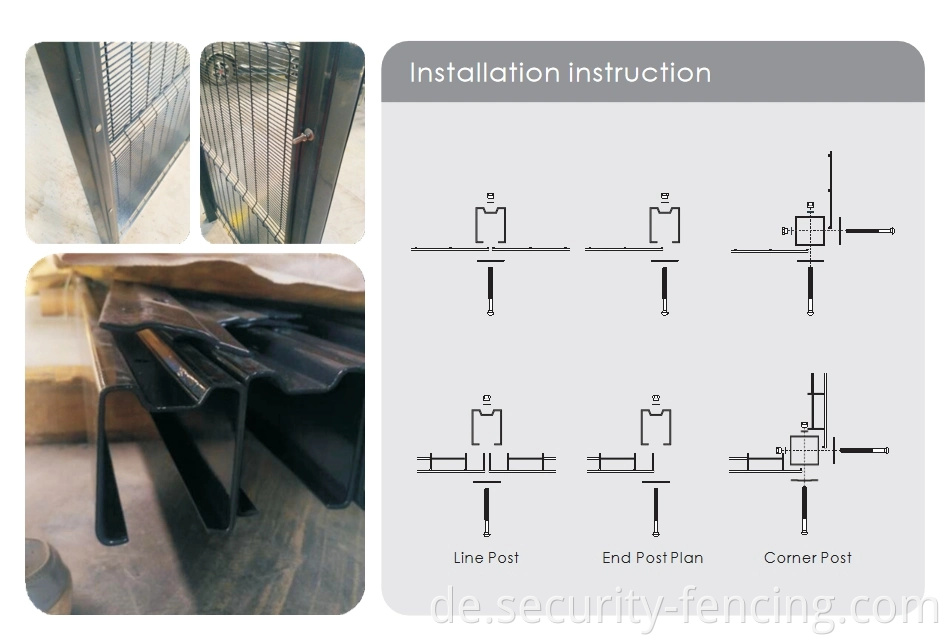 Installation instruction

Line Post

End Post Plan

Corner Post

de.security-fencing.com